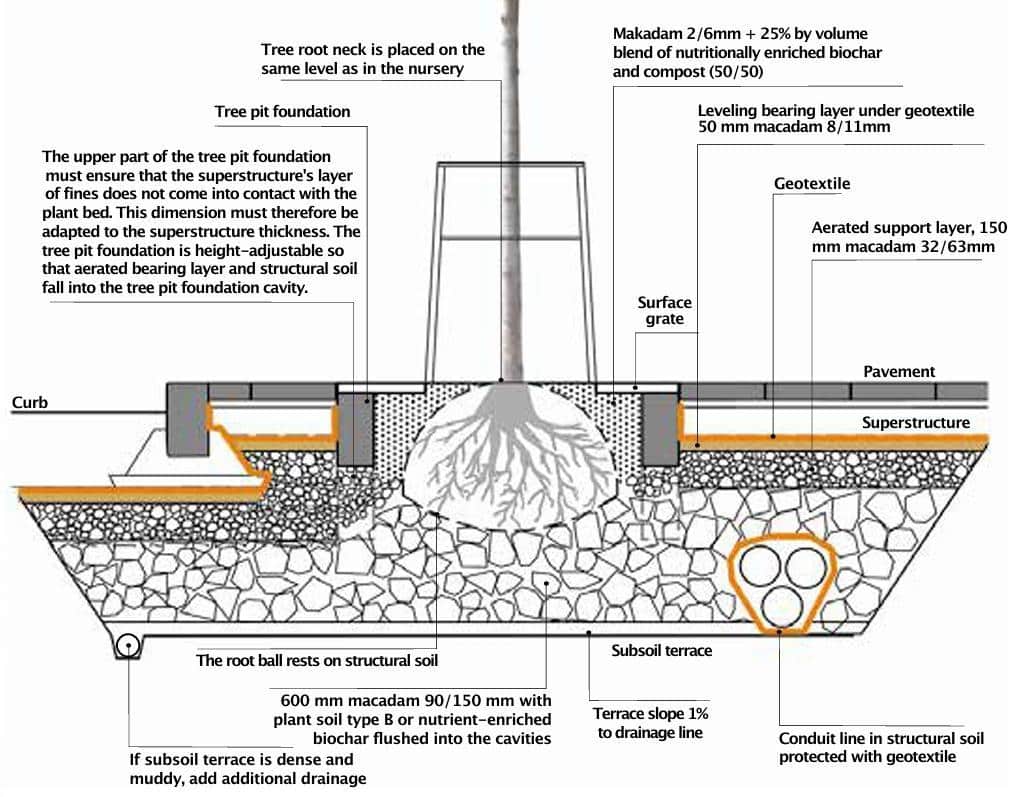 Tree root neck is placed on the same level as in the nursery

Makadam 2/6mm + 25% by volume blend of nutritionally enriched biochar and compost (50/50)

Tree pit foundation

Leveling bearing layer under geotextile 50 mm macadam 8/11mm

The upper part of the tree pit foundation must ensure that the superstructure's layer of fines does not come into contact with the plant bed. This dimension must therefore be adapted to the superstructure thickness. The tree pit foundation is height-adjustable so that aerated bearing layer and structural soil fall into the tree pit foundation cavity.

Geotextile

Aerated support layer, 150 mm macadam 32/63mm

Surface grate

Pavement

Curb

Superstructure

The root ball rests on structural soil

Subsoil terrace

600 mm macadam 90/150 mm with plant soil type B or nutrient-enriched biochar flushed into the cavities

Terrace slope 1% to drainage line

Conduit line in structural soil protected with geotextile

If subsoil terrace is dense and muddy, add additional drainage